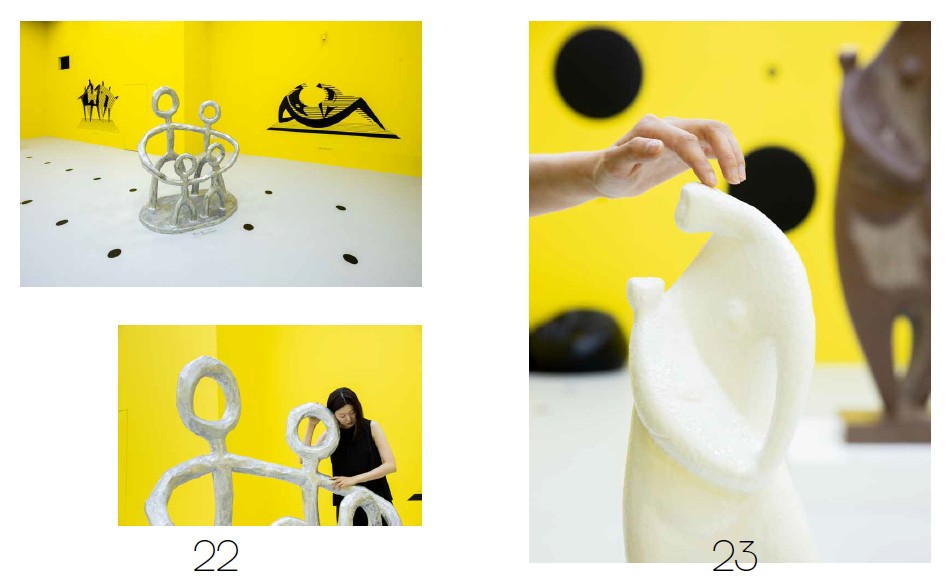 22

23